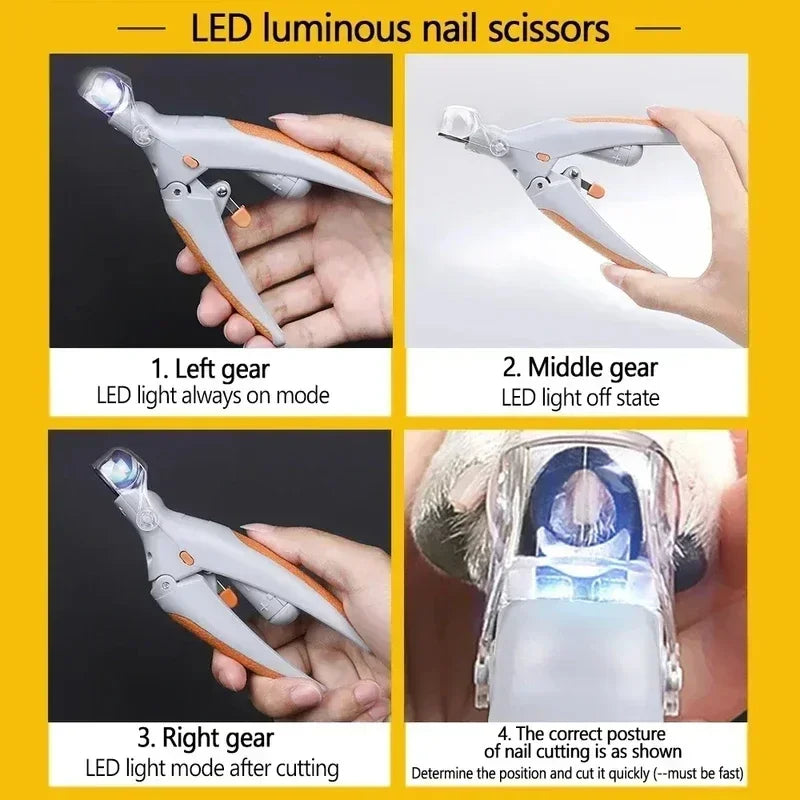 LED luminous nail scissors

1. Left gear
LED light always on mode

2. Middle gear
LED light off state

3. Right gear
LED light mode after cutting

4. The correct posture of nail cutting is as shown
Determine the position and cut it quickly (--must be fast)